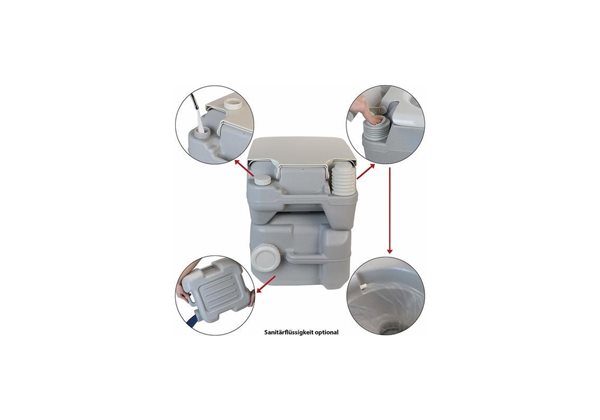 Sanitärflüssigkeit optional